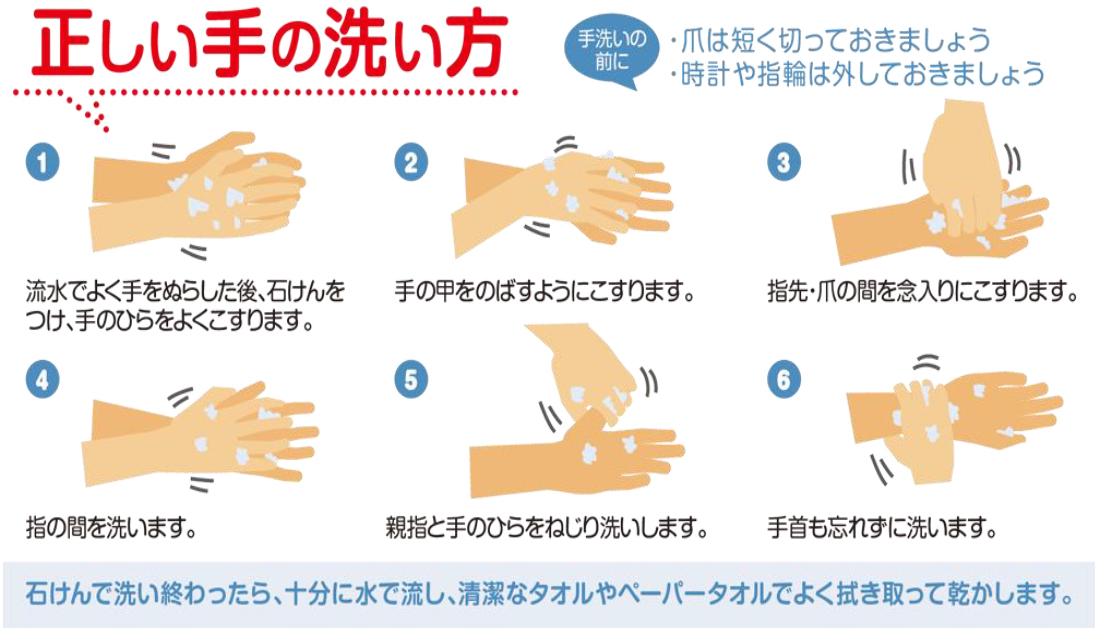 正しい手の洗い方

手洗いの前に
・爪は短く切っておきましょう
・時計や指輪は外しておきましょう

1
流水でよく手をぬらした後、石けんをつけ、手のひらをよくこすります。

2
手の甲をのばすようにこすります。

3
指先・爪の間を念入りにこすります。

4
指の間を洗います。

5
親指と手のひらをねじり洗いします。

6
手首も忘れずに洗います。

石けんで洗い終わったら、十分に水で流し、清潔なタオルやペーパータオルでよく拭き取って乾かします。